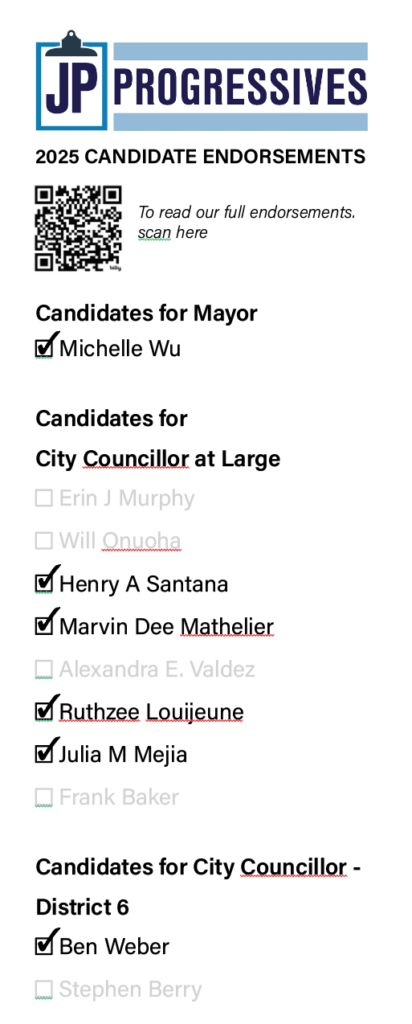 JP PROGRESSIVES

2025 CANDIDATE ENDORSEMENTS

To read our full endorsements. scan here

Candidates for Mayor

☑ Michelle Wu

Candidates for

City Councillor at Large

☐ Erin J Murphy

☐ Will Onuoha

☑ Henry A Santana

☑ Marvin Dee Mathelier

☐ Alexandra E. Valdez

☑ Ruthzee Louijeune

☑ Julia M Mejia

☐ Frank Baker

Candidates for City Councillor - District 6

☑ Ben Weber

☐ Stephen Berry